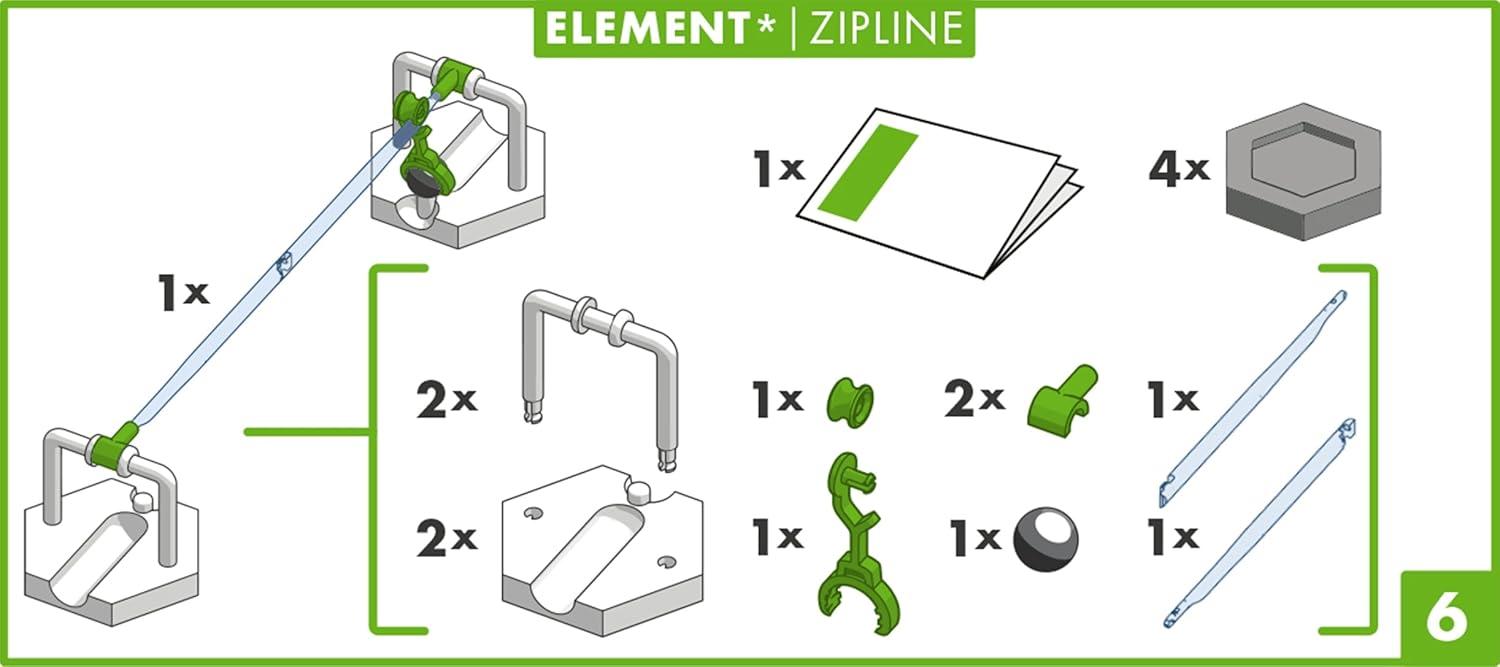 ELEMENT* | ZIPLINE

1x

1x

4x

2x

1x

2x

1x

2x

1x

1x

1x

6